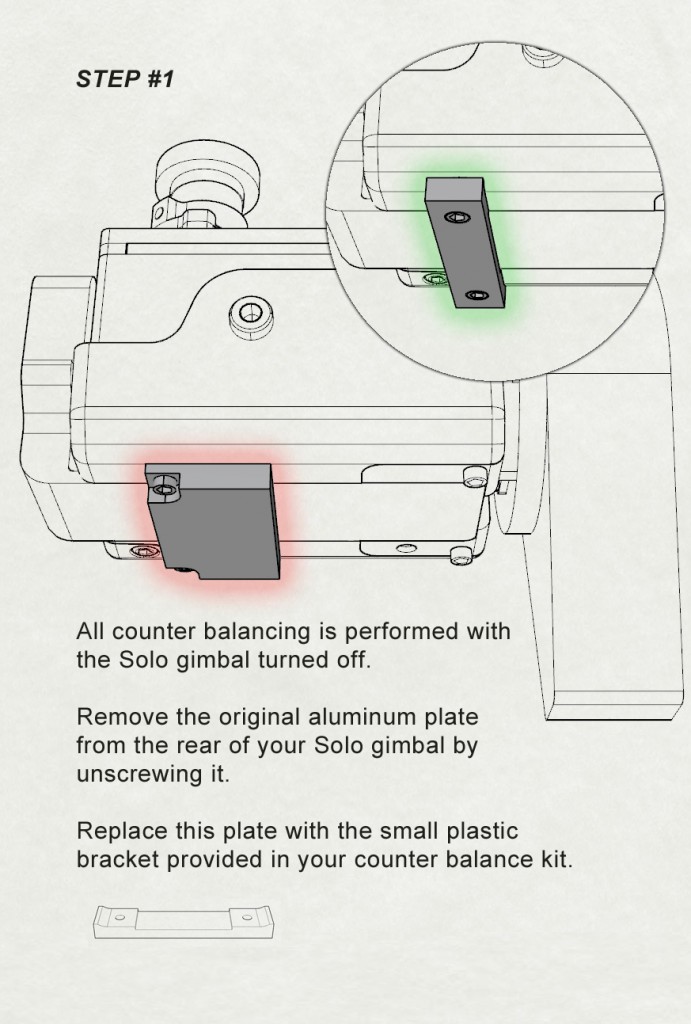 STEP #1

All counter balancing is performed with the Solo gimbal turned off.

Remove the original aluminum plate from the rear of your Solo gimbal by unscrewing it.

Replace this plate with the small plastic bracket provided in your counter balance kit.