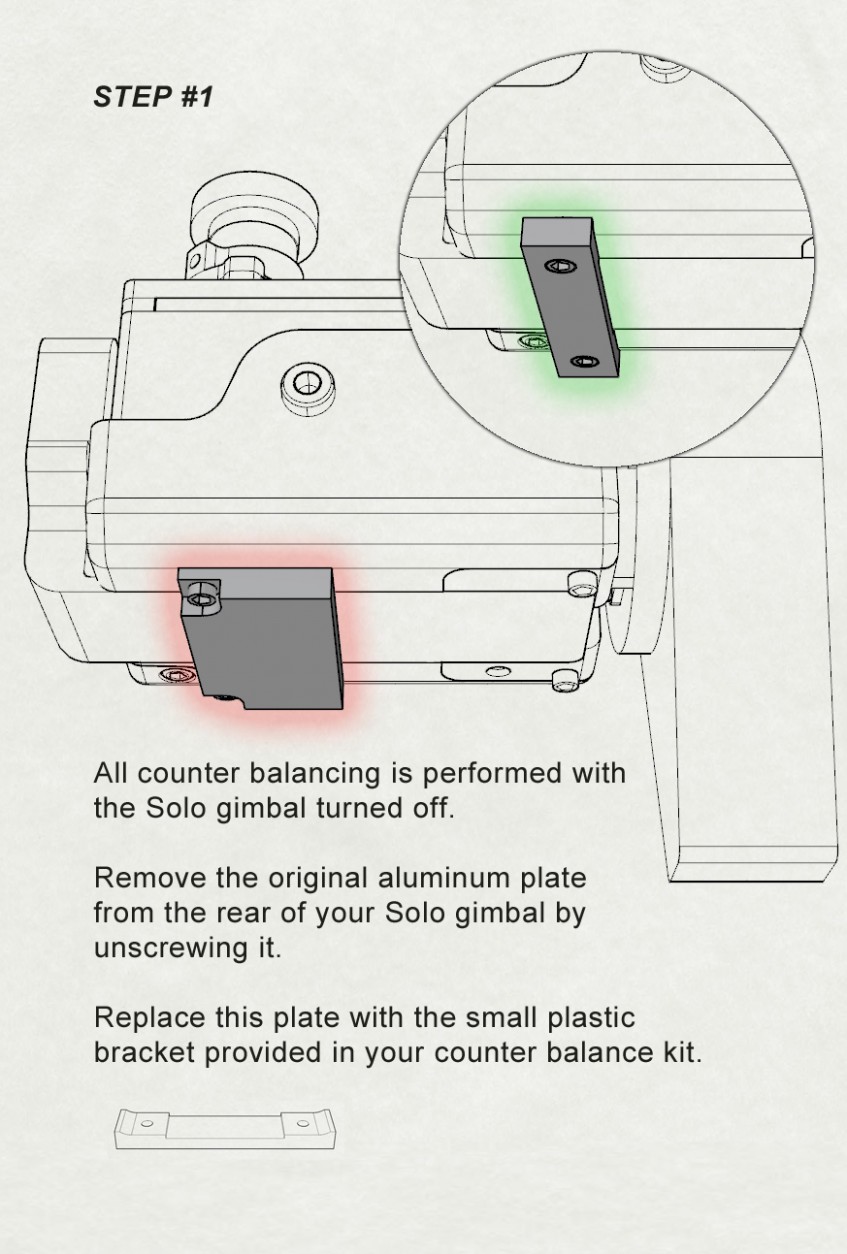 STEP #1

All counter balancing is performed with the Solo gimbal turned off.

Remove the original aluminum plate from the rear of your Solo gimbal by unscrewing it.

Replace this plate with the small plastic bracket provided in your counter balance kit.