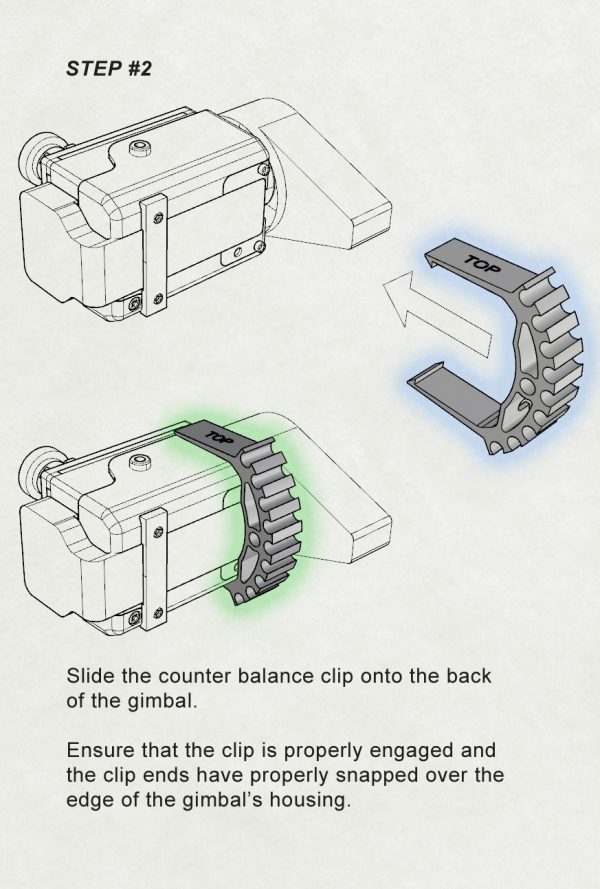 STEP #2

TOP

TOP

Slide the counter balance clip onto the back of the gimbal.

Ensure that the clip is properly engaged and the clip ends have properly snapped over the edge of the gimbal's housing.