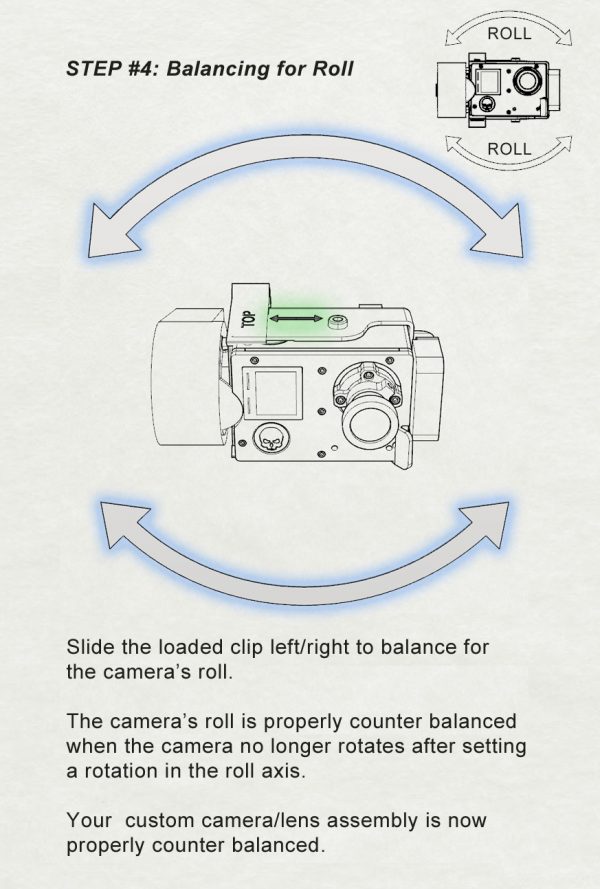 STEP #4: Balancing for Roll

ROLL

ROLL

TOP

Slide the loaded clip left/right to balance for the camera's roll.

The camera's roll is properly counter balanced when the camera no longer rotates after setting a rotation in the roll axis.

Your custom camera/lens assembly is now properly counter balanced.