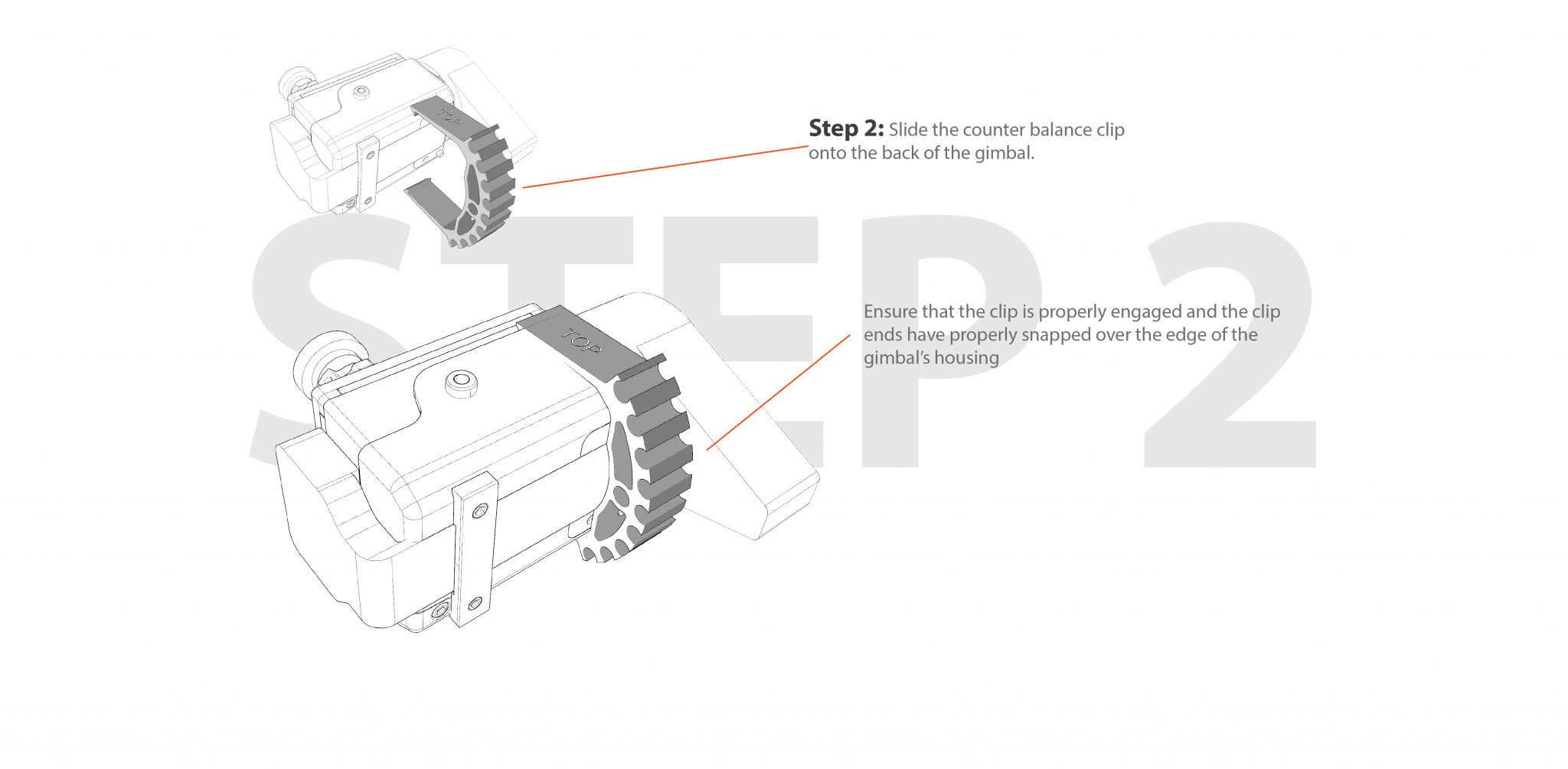 STEP 2

TOP

Step 2: Slide the counter balance clip onto the back of the gimbal.

TOP

Ensure that the clip is properly engaged and the clip ends have properly snapped over the edge of the gimbal's housing