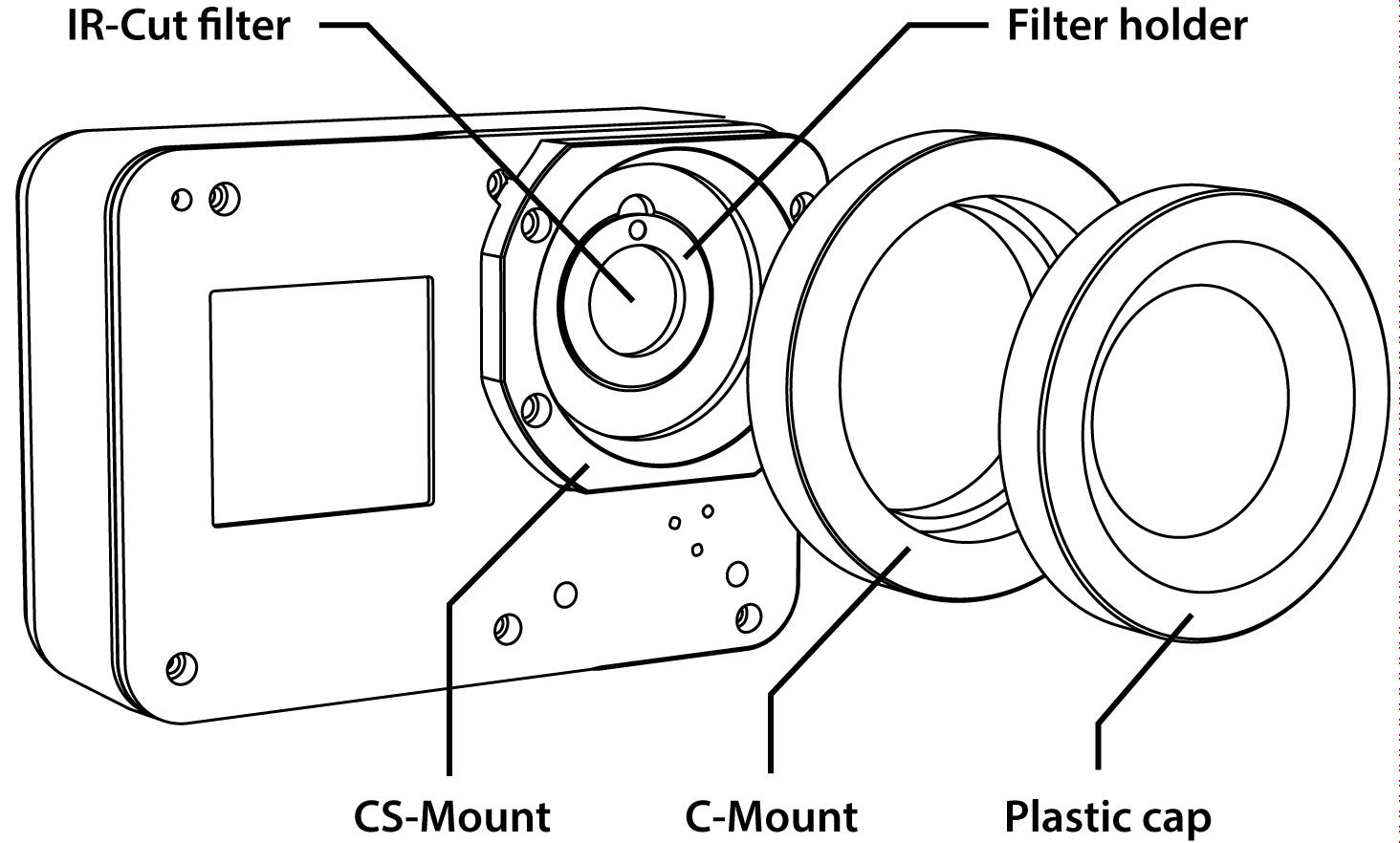 IR-Cut filter
Filter holder
CS-Mount
C-Mount
Plastic cap