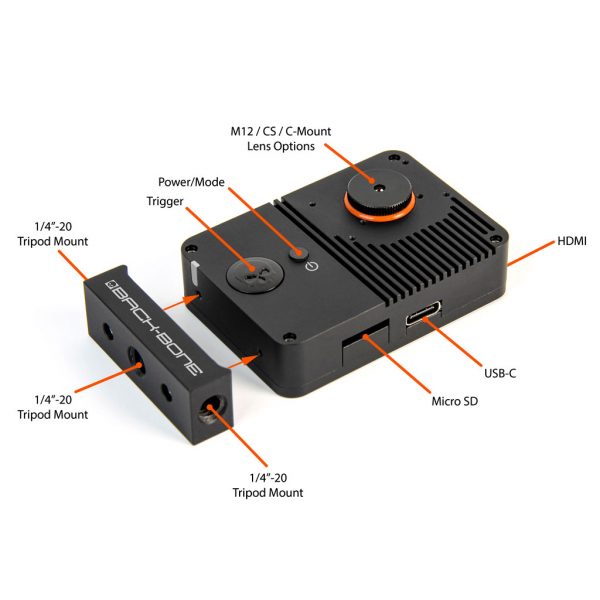 M12 / CS / C-Mount
Lens Options

Power/Mode

Trigger

1/4"-20
Tripod Mount

HDMI

BACK-BONE

USB-C

Micro SD

1/4"-20
Tripod Mount

1/4"-20
Tripod Mount