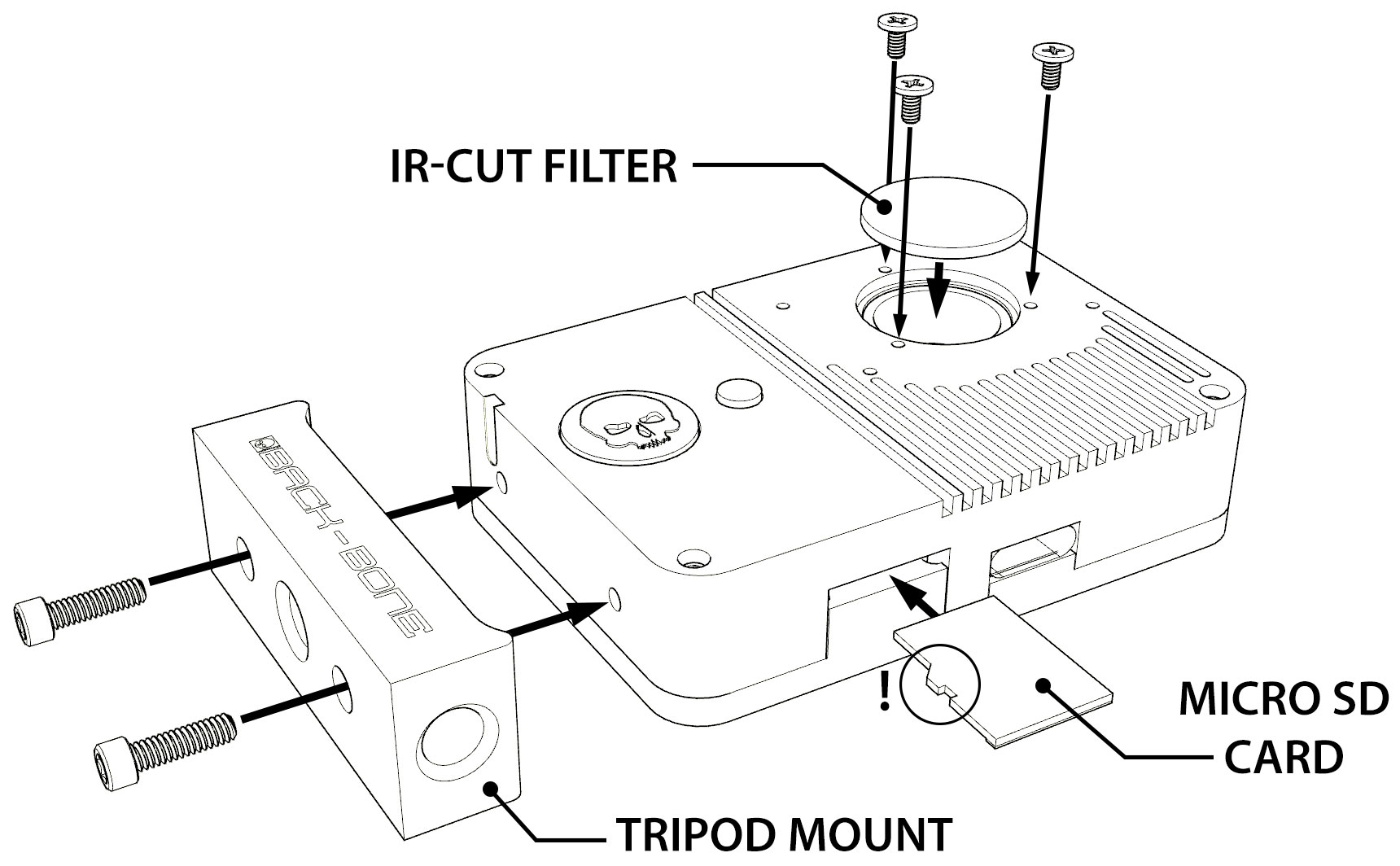 IR-CUT FILTER

BACK-BONE

!

MICRO SD CARD

TRIPOD MOUNT